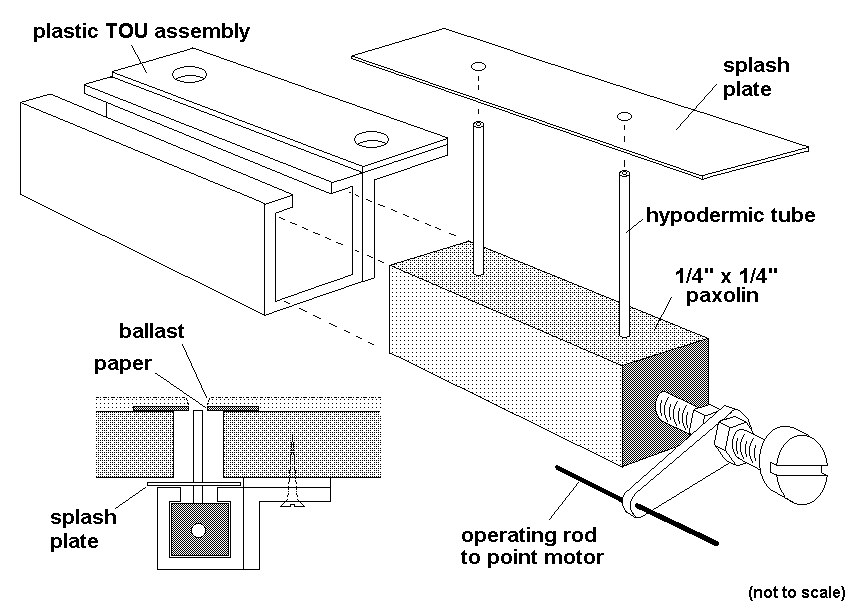 plastic TOU assembly

splash plate

hypodermic tube

1/4" x 1/4" paxolin

ballast

paper

splash plate

operating rod to point motor

(not to scale)