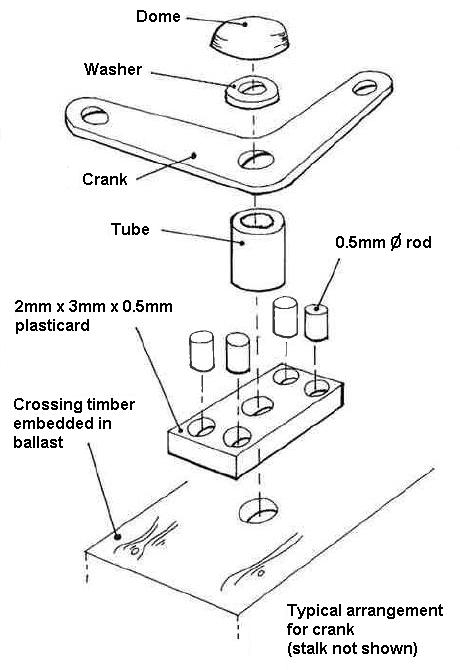 Dome

Washer

Crank

Tube

0.5mm Ø rod

2mm x 3mm x 0.5mm plasticard

Crossing timber embedded in ballast

Typical arrangement for crank (stalk not shown)